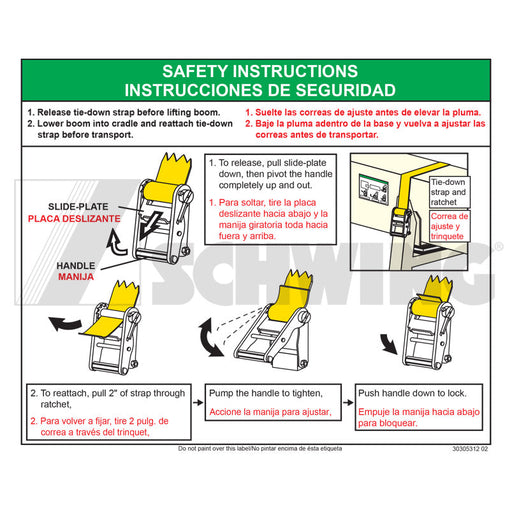 SAFETY INSTRUCTIONS
INSTRUCCIONES DE SEGURIDAD

1. Release tie-down strap before lifting boom.
2. Lower boom into cradle and reattach tie-down strap before transport.

1. Suelte las correas de ajuste antes de elevar la pluma.
2. Baje la pluma adentro de la base y vuelva a ajustar las correas antes de transportar.

SLIDE-PLATE
PLACA DESLIZANTE

HANDLE
MANIJA

1. To release, pull slide-plate down, then pivot the handle completely up and out.

1. Para soltar, tire la placa deslizante hacia abajo y la manija giratoria toda hacia fuera y arriba.

Tie-down strap and ratchet

Correa de ajuste y trinquete

SCHWING®

2. To reattach, pull 2" of strap through ratchet,

2. Para volver a fijar, tire 2 pulg. de correa a través del trinquet,

Pump the handle to tighten,

Accione la manija para ajustar,

Push handle down to lock.

Empuje la manija hacia abajo para bloquear.

Do not paint over this label/No pintar encima de ésta etiqueta

30305312 02