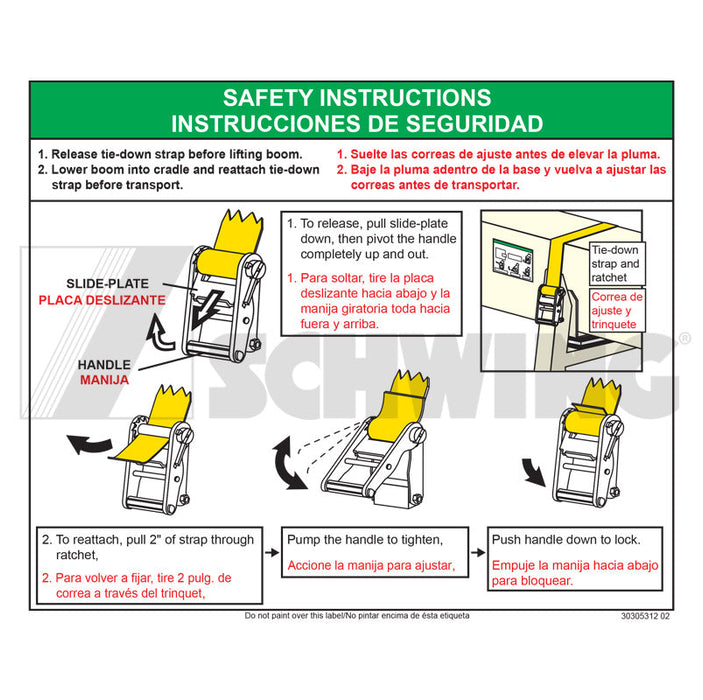 SAFETY INSTRUCTIONS
INSTRUCCIONES DE SEGURIDAD

1. Release tie-down strap before lifting boom.
2. Lower boom into cradle and reattach tie-down strap before transport.

1. Suelte las correas de ajuste antes de elevar la pluma.
2. Baje la pluma adentro de la base y vuelva a ajustar las correas antes de transportar.

SLIDE-PLATE
PLACA DESLIZANTE

HANDLE
MANIJA

1. To release, pull slide-plate down, then pivot the handle completely up and out.

1. Para soltar, tire la placa deslizante hacia abajo y la manija giratoria toda hacia fuera y arriba.

Tie-down strap and ratchet

Correa de ajuste y trinquete

SCHWING®

2. To reattach, pull 2" of strap through ratchet,

2. Para volver a fijar, tire 2 pulg. de correa a través del trinquet,

Pump the handle to tighten,

Accione la manija para ajustar,

Push handle down to lock.

Empuje la manija hacia abajo para bloquear.

Do not paint over this label/No pintar encima de ésta etiqueta

30305312 02